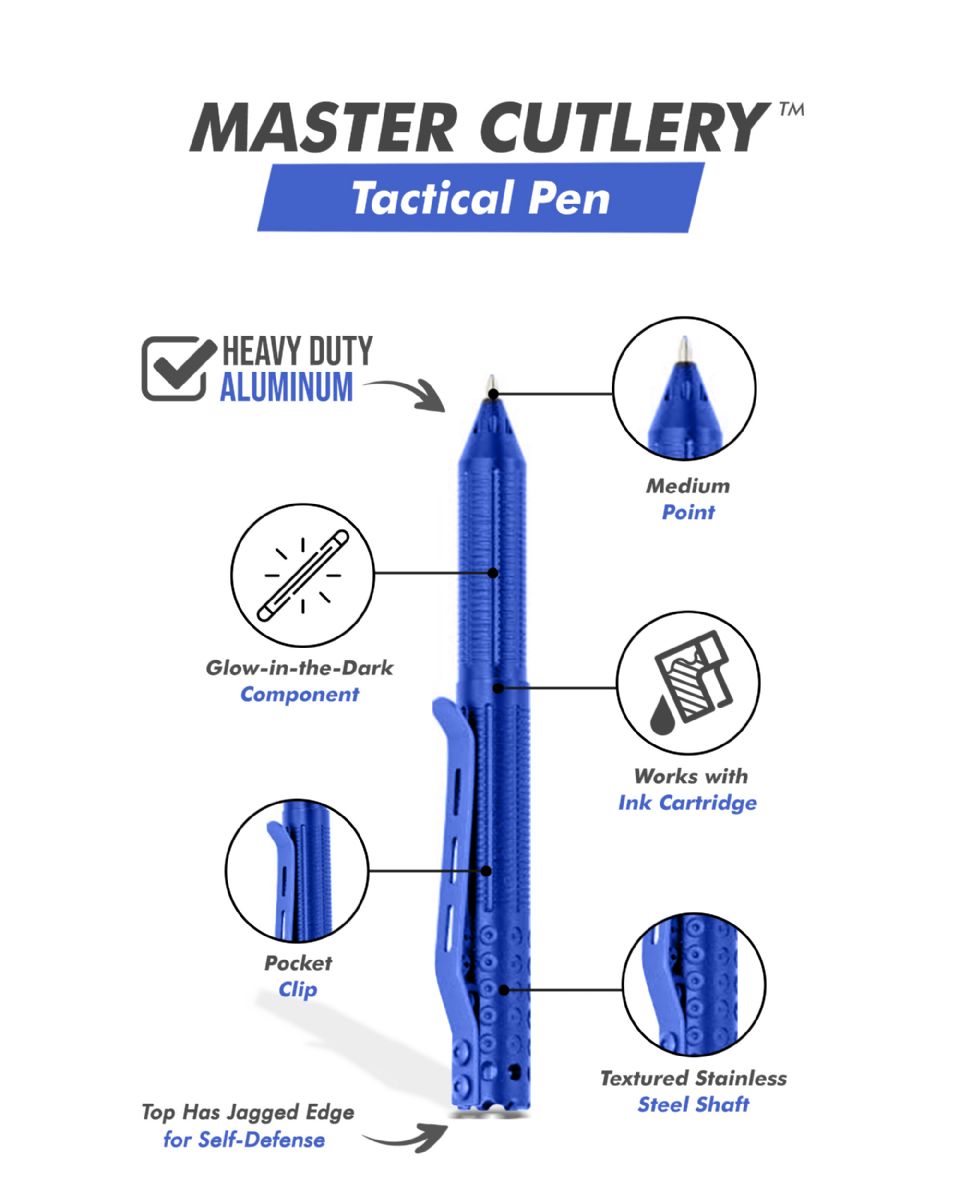 MASTER CUTLERY™
Tactical Pen

HEAVY DUTY ALUMINUM

Medium Point

Glow-in-the-Dark Component

Works with Ink Cartridge

Pocket Clip

Textured Stainless Steel Shaft

Top Has Jagged Edge for Self-Defense